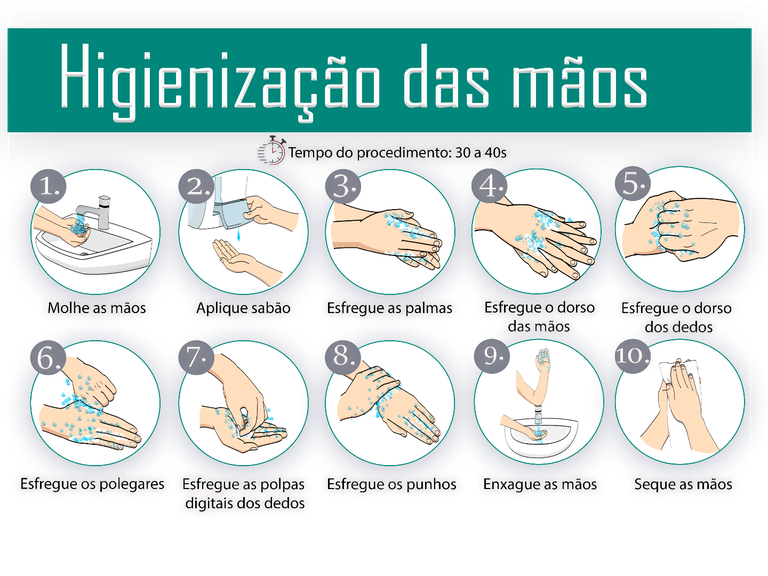 Higienização das mãos

Tempo do procedimento: 30 a 40s

1. Molhe as mãos

2. Aplique sabão

3. Esfregue as palmas

4. Esfregue o dorso das mãos

5. Esfregue o dorso dos dedos

6. Esfregue os polegares

7. Esfregue as polpas digitais dos dedos

8. Esfregue os punhos

9. Enxague as mãos

10. Seque as mãos