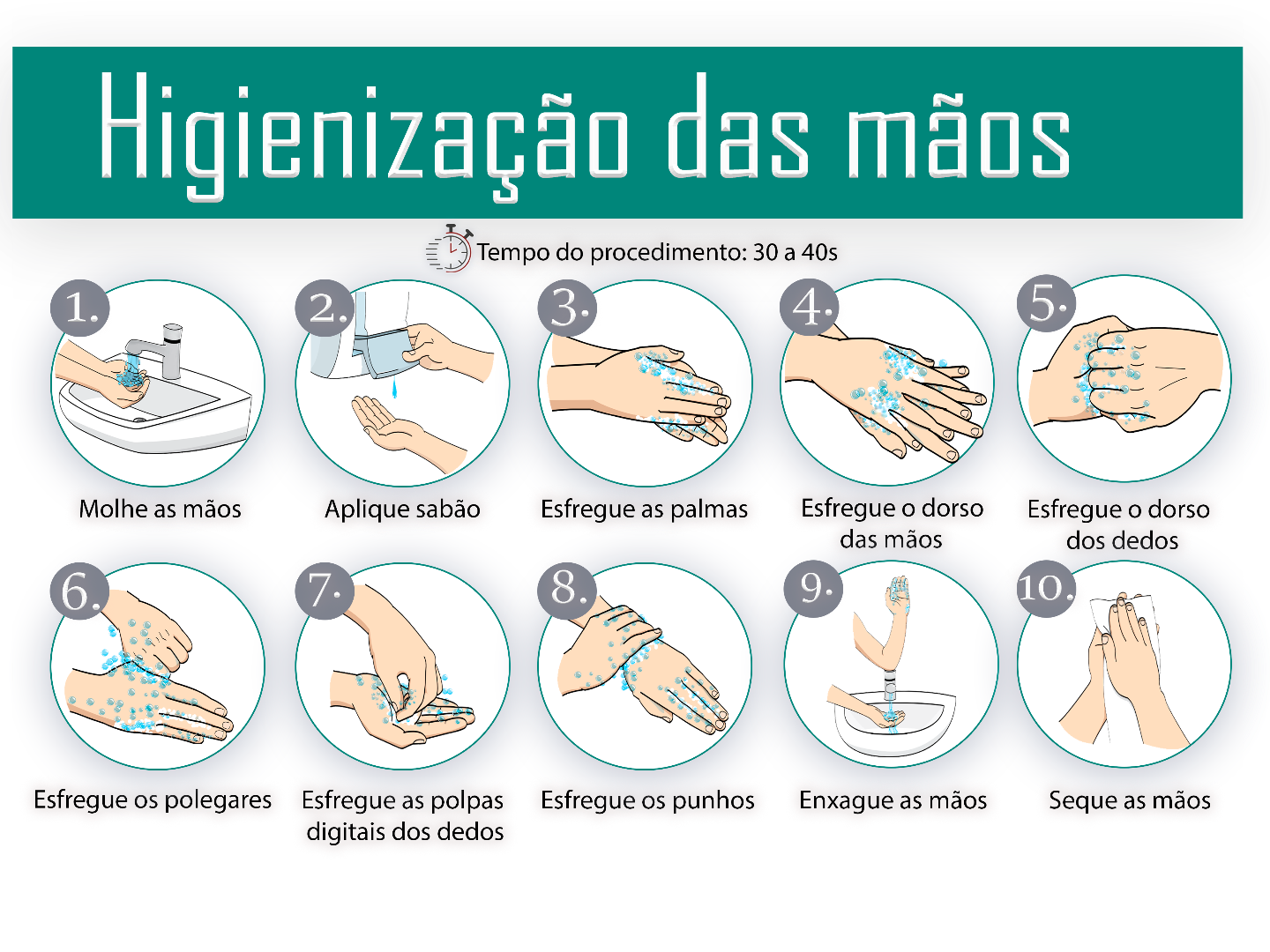 Higienização das mãos

Tempo do procedimento: 30 a 40s

1. Molhe as mãos

2. Aplique sabão

3. Esfregue as palmas

4. Esfregue o dorso das mãos

5. Esfregue o dorso dos dedos

6. Esfregue os polegares

7. Esfregue as polpas digitais dos dedos

8. Esfregue os punhos

9. Enxague as mãos

10. Seque as mãos